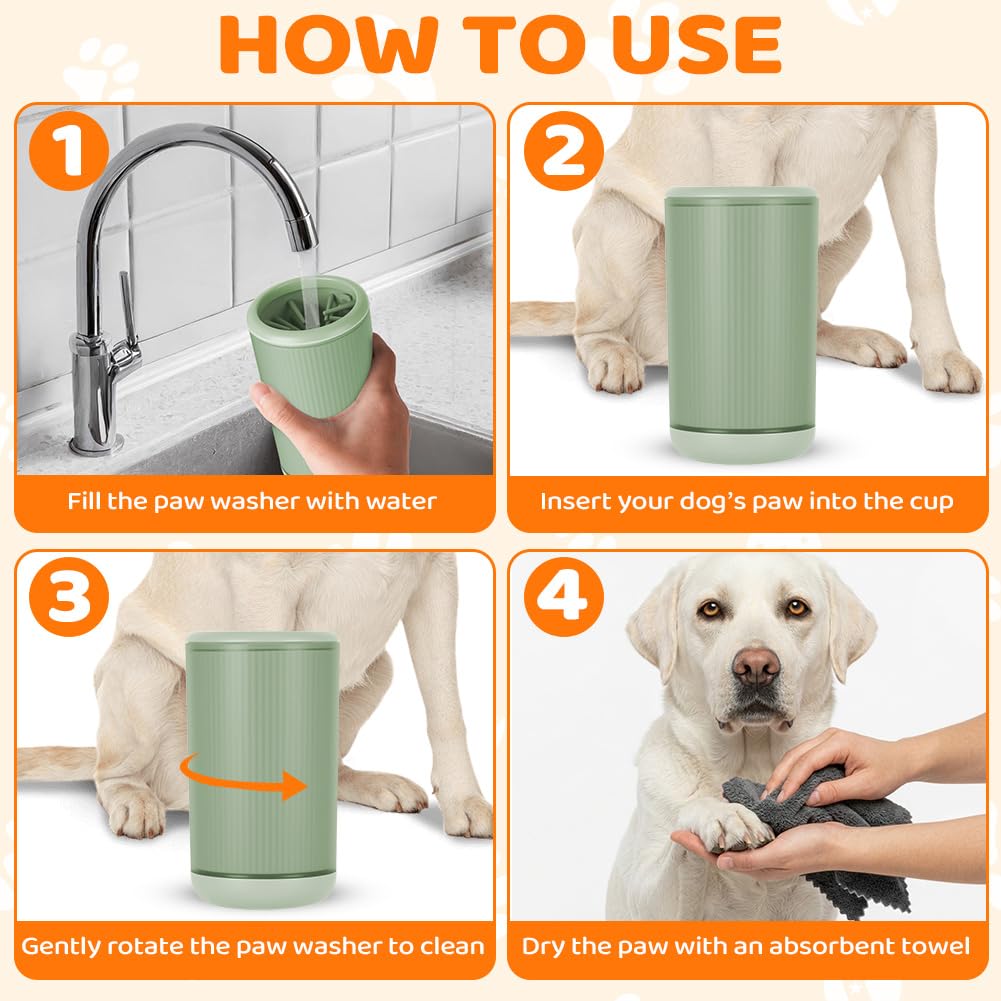 HOW TO USE

1
Fill the paw washer with water

2
Insert your dog's paw into the cup

3
Gently rotate the paw washer to clean

4
Dry the paw with an absorbent towel